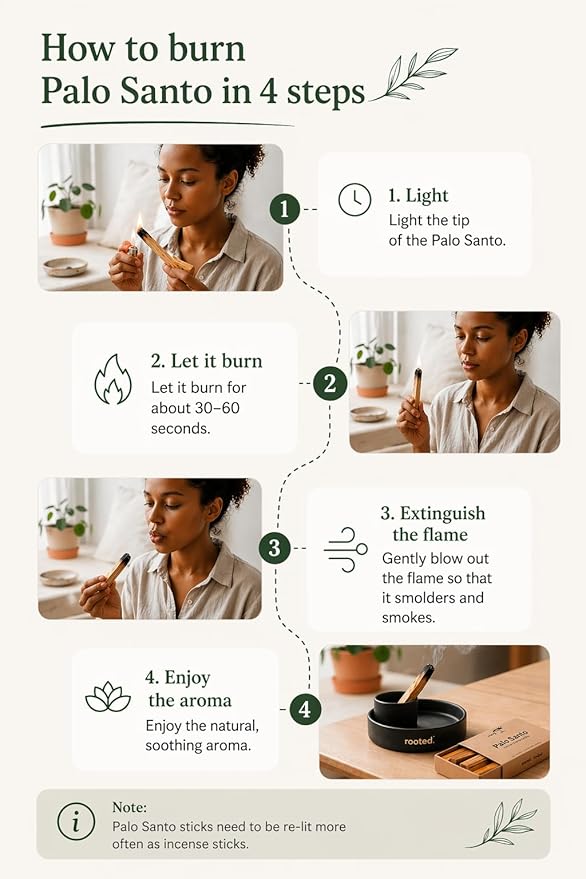 How to burn Palo Santo in 4 steps

1

1. Light
Light the tip of the Palo Santo.

2. Let it burn
Let it burn for about 30–60 seconds.

2

3

3. Extinguish the flame
Gently blow out the flame so that it smolders and smokes.

4. Enjoy the aroma
Enjoy the natural, soothing aroma.

4

rooted.

Palo Santo

i

Note:
Palo Santo sticks need to be re-lit more often as incense sticks.